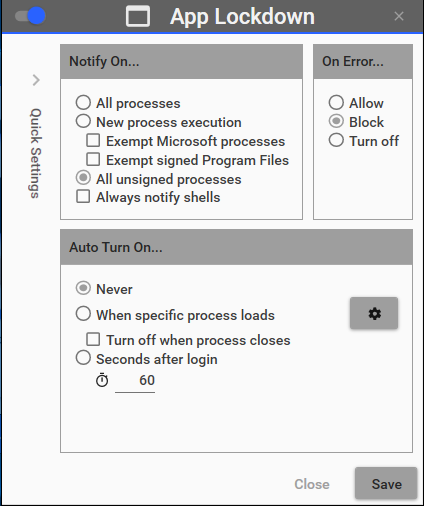 App Lockdown ×

Quick Settings

Notify On...

All processes
New process execution
Exempt Microsoft processes
Exempt signed Program Files
All unsigned processes
Always notify shells

On Error...

Allow
Block
Turn off

Auto Turn On...

Never
When specific process loads
Turn off when process closes
Seconds after login
60

Close
Save