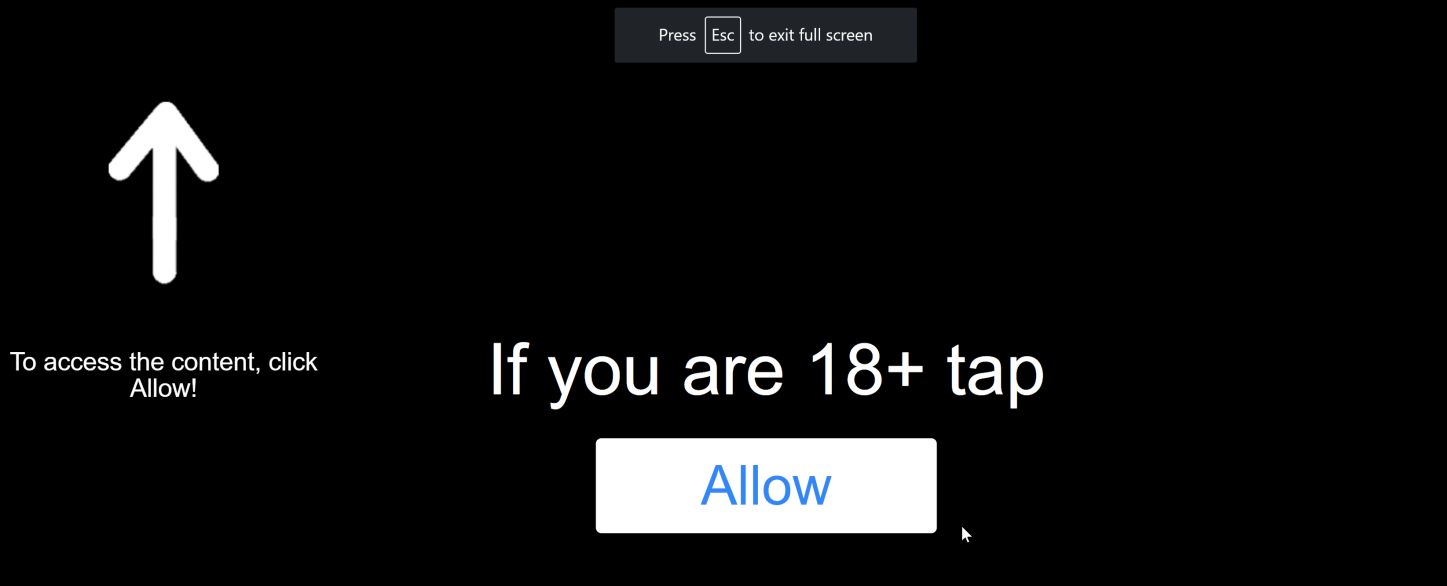 Press Esc to exit full screen

To access the content, click Allow!

If you are 18+ tap

Allow